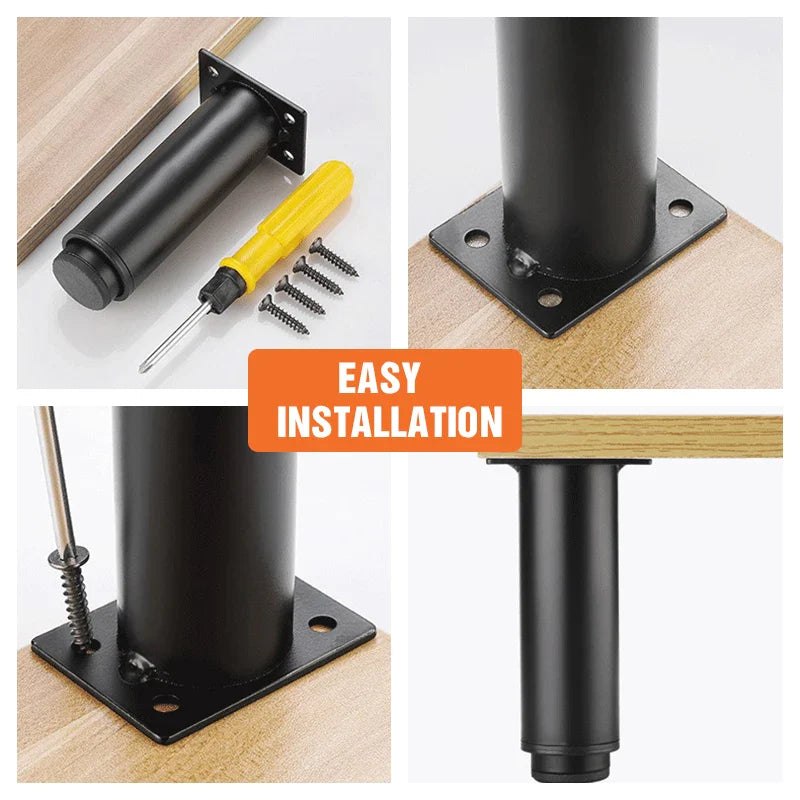 EASY INSTALLATION